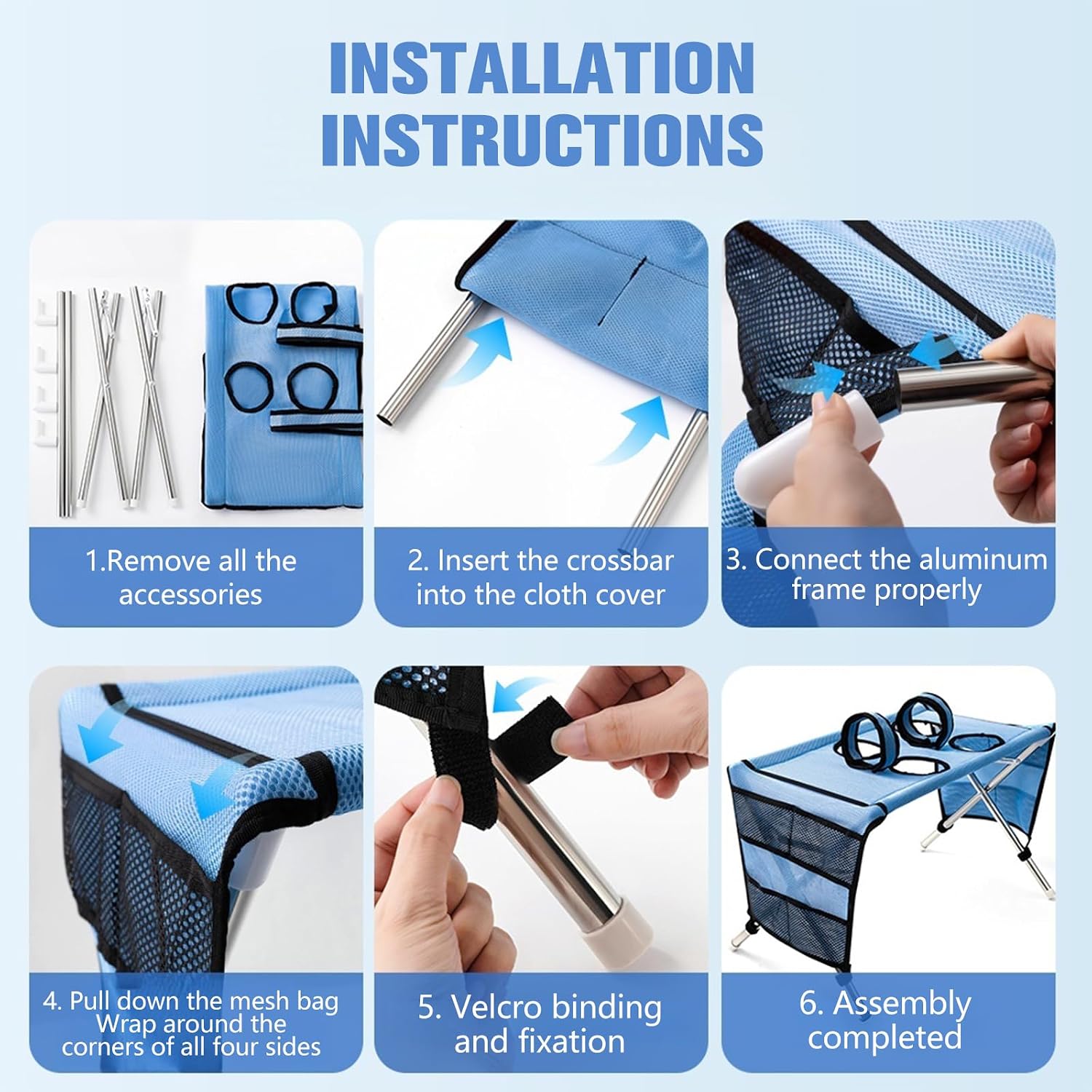 INSTALLATION INSTRUCTIONS

1.Remove all the accessories

2. Insert the crossbar into the cloth cover

3. Connect the aluminum frame properly

4. Pull down the mesh bag Wrap around the corners of all four sides

5. Velcro binding and fixation

6. Assembly completed